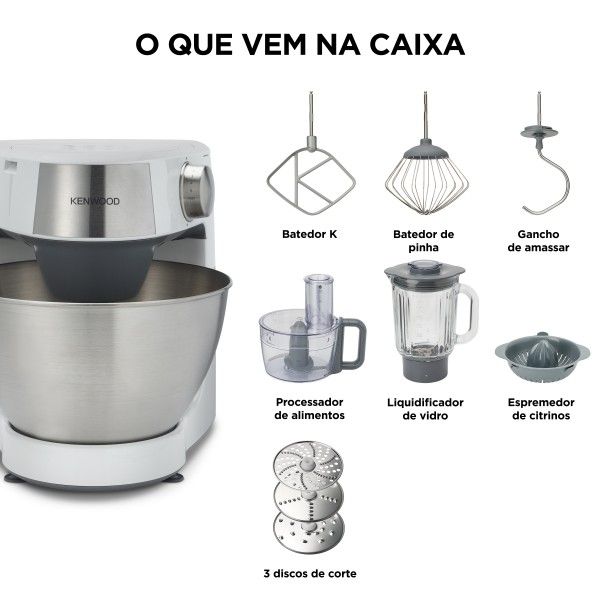 O QUE VEM NA CAIXA

KENWOOD

Batedor K

Batedor de pinha

Gancho de amassar

Processador de alimentos

Liquidificador de vidro

Espremedor de citrinos

3 discos de corte