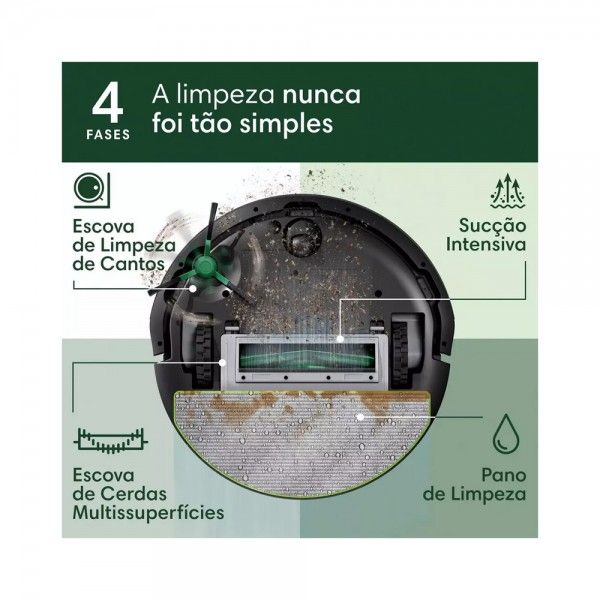 4 FASES

A limpeza nunca foi tão simples

Escova de Limpeza de Cantos

Sucção Intensiva

Escova de Cerdas Multissuperfícies

Pano de Limpeza