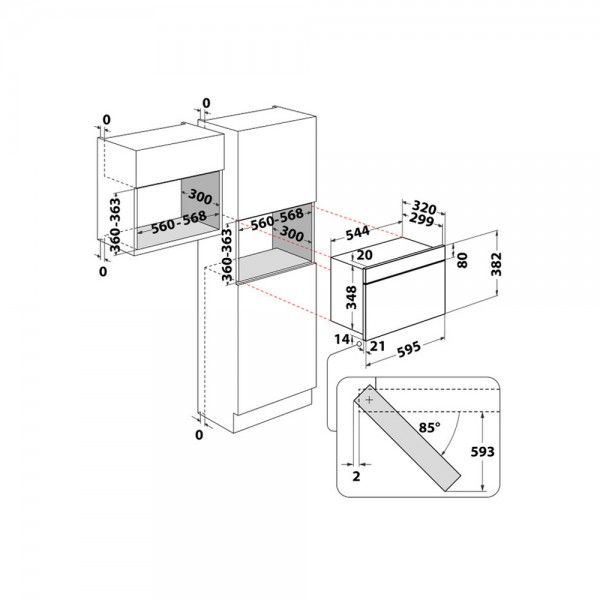 0
0
300
360-363
560-568
0
560-568
300
360-363
0
320
299
544
20
80
382
348
14
21
595
85°
593
2