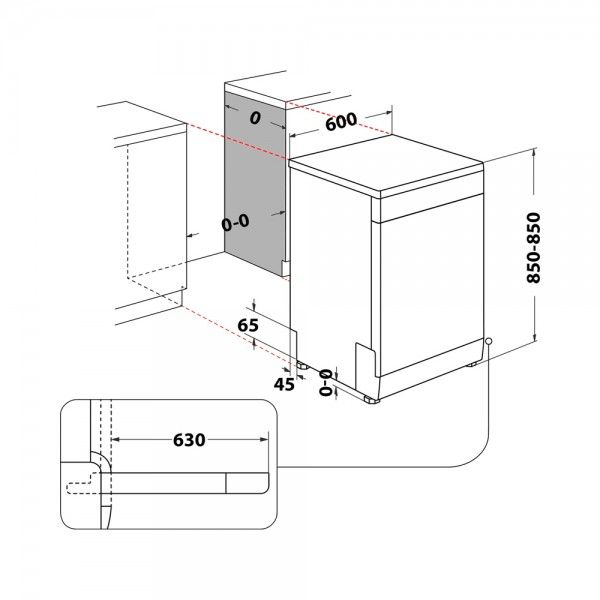 0
600
0-0
850-850
65
45
0-0
630